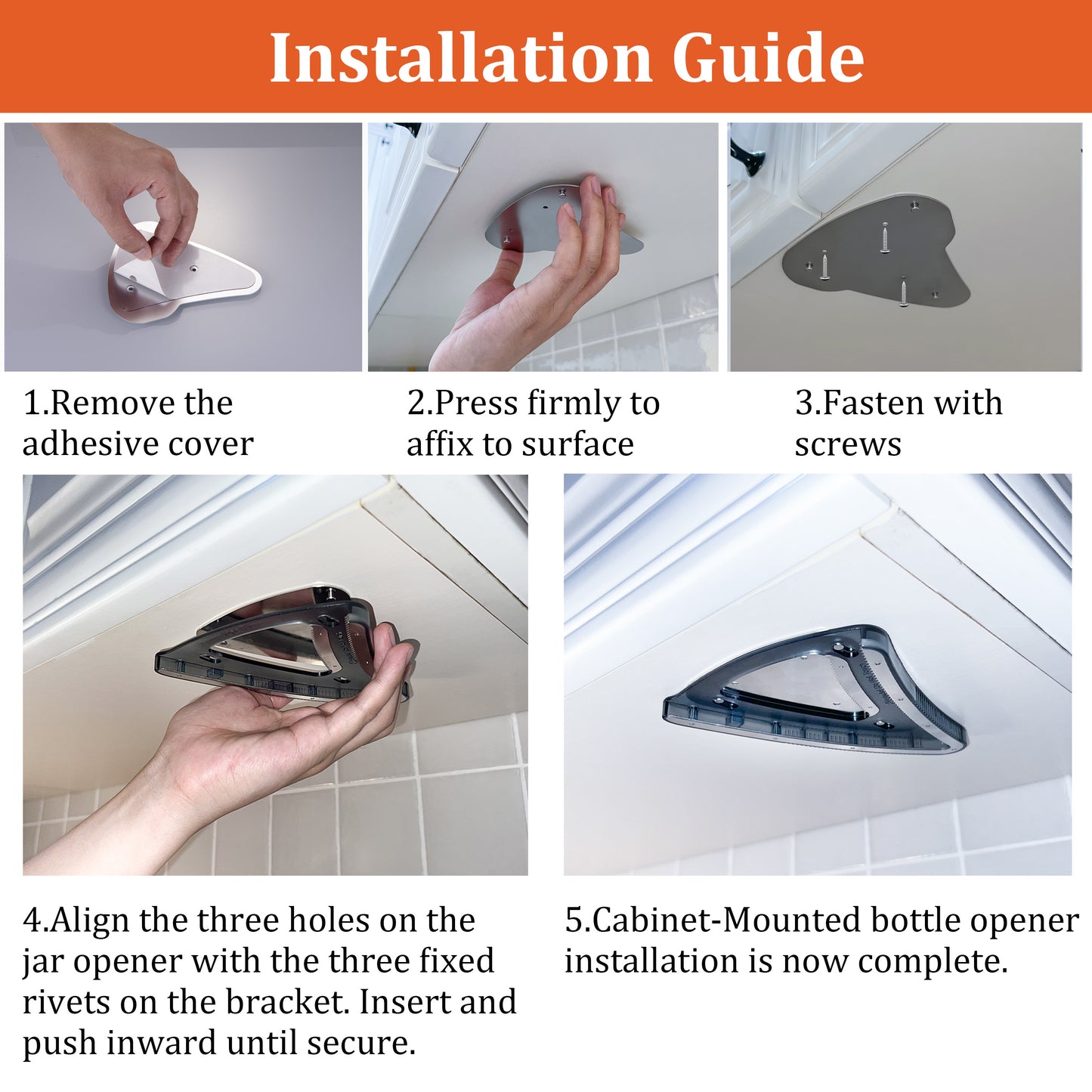 Installation Guide

1.Remove the adhesive cover

2.Press firmly to affix to surface

3.Fasten with screws

4.Align the three holes on the jar opener with the three fixed rivets on the bracket. Insert and push inward until secure.

5.Cabinet-Mounted bottle opener installation is now complete.